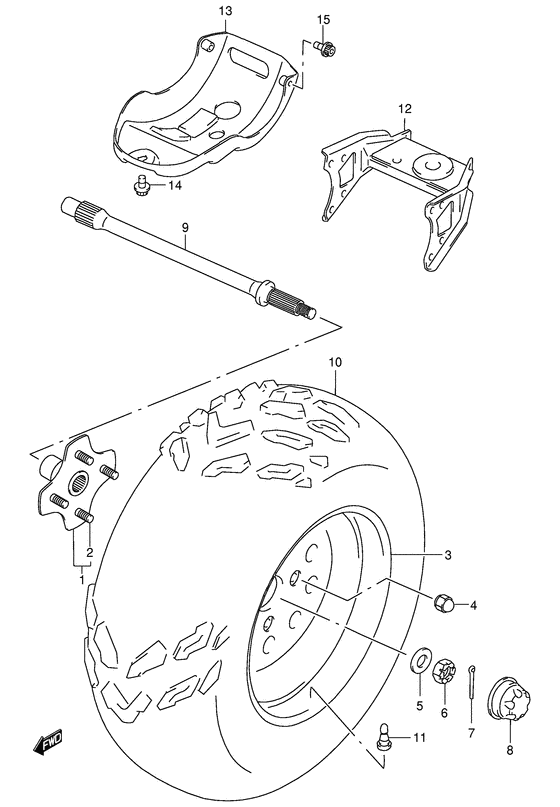 13
15
12
14
9
10
2
1
3
4
5
6
7
8
11
FWD