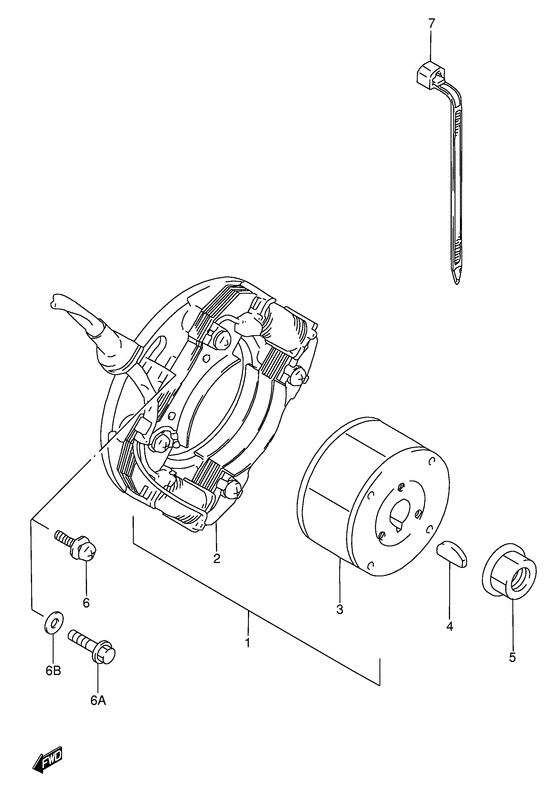 7

2

6

3

4

5

1

6B

6A

FWD