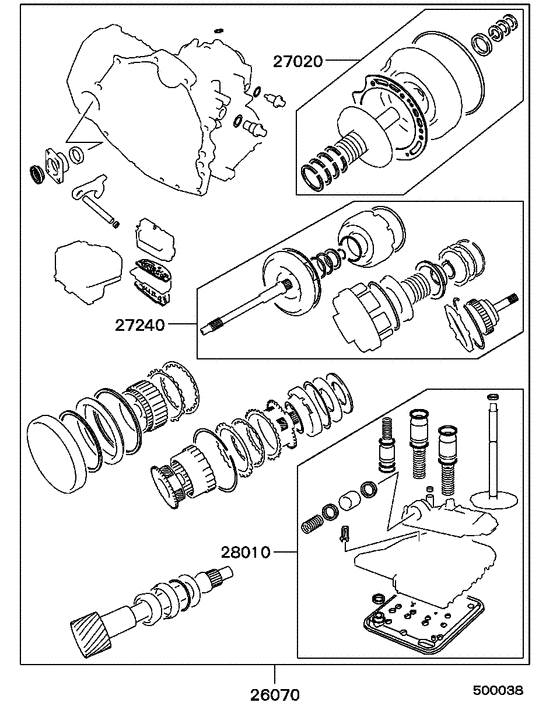 27020

27240

28010

26070

500038