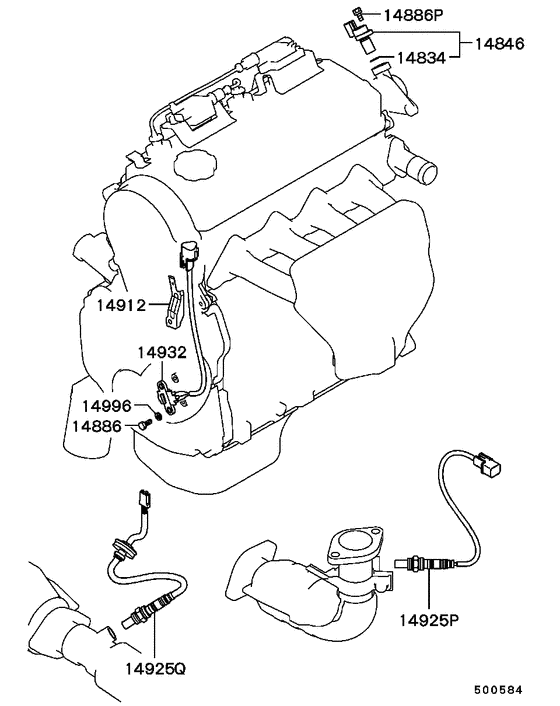 14886P
14846
14834
14912
14932
14996
14886
14925P
14925Q
500584