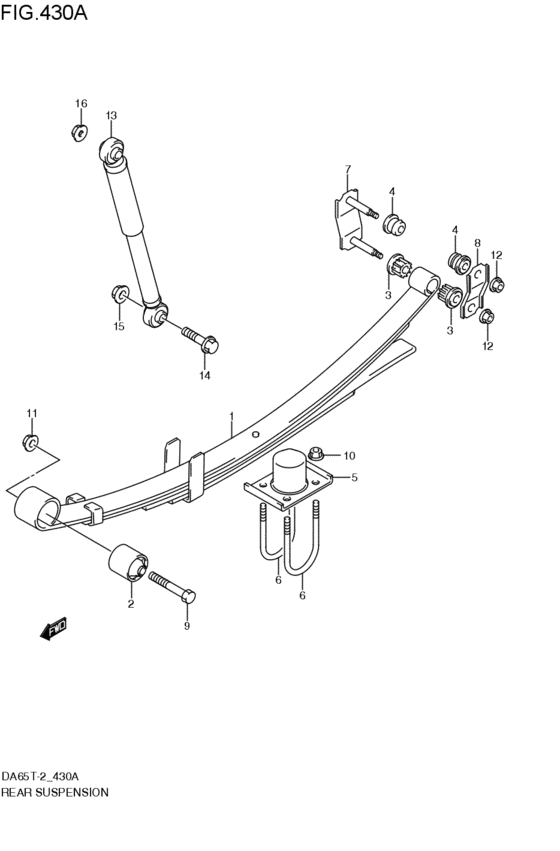 FIG.430A

16
13
7
4
4
8
12
3
3
12
15
14
11
1
10
5
6
6
2
9
FWD

DA65T-2_430A
REAR SUSPENSION