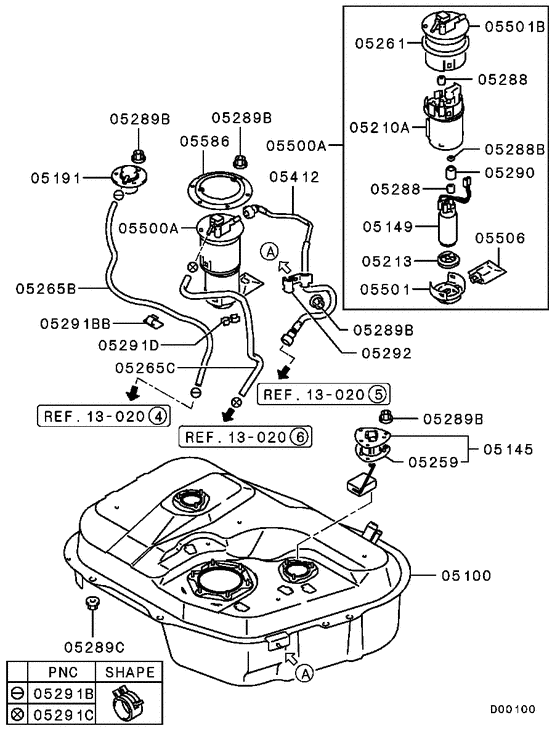 05501B
05261
05288
05210A
05500A
05288B
05290
05288
05149
05506
05213
05501
05289B
05289B
05586
05191
05412
05500A
A
05265B
05291BB
05291D
05289B
05292
05265C
REF. 13-020 5
REF. 13-020 4
REF. 13-020 6
05289B
05145
05259
05100
05289C
A

|  | PNC | SHAPE |
|---|---|---|
| ⊖ | 05291B |  |
| ⊗ | 05291C |  |

D00100