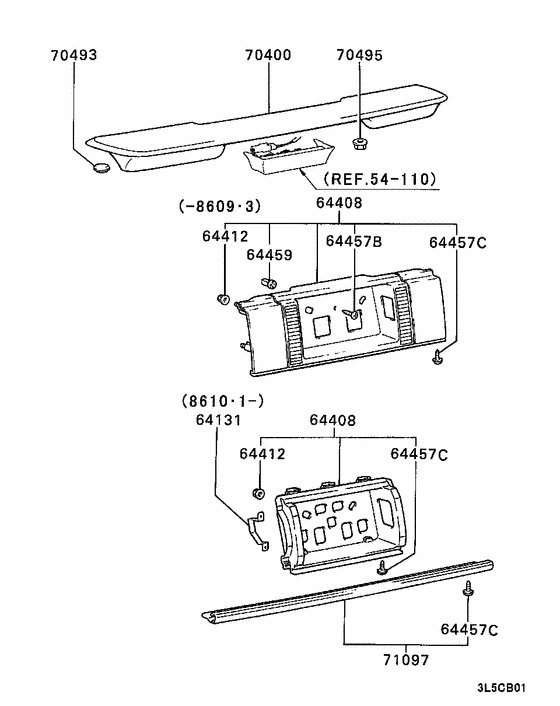 70493
70400
70495
(REF.54-110)
(-8609·3)
64408
64412
64459
64457B
64457C
(8610·1-)
64131
64408
64412
64457C
64457C
71097
3L5CB01