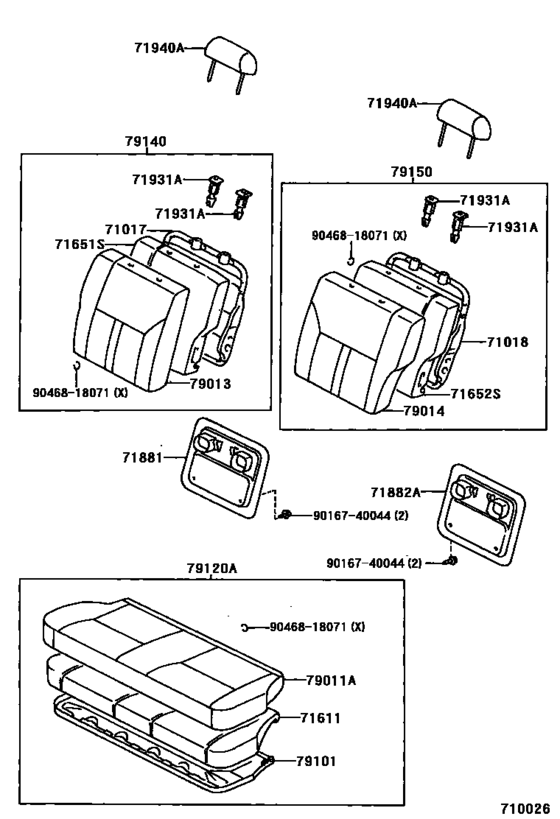 71940A
71940A
79140
71931A
71931A
71017
71651S
90468-18071 (X)
79013
79150
71931A
71931A
90468-18071 (X)
71018
71652S
79014
71881
90167-40044 (2)
71882A
90167-40044 (2)
79120A
90468-18071 (X)
79011A
71611
79101
710026