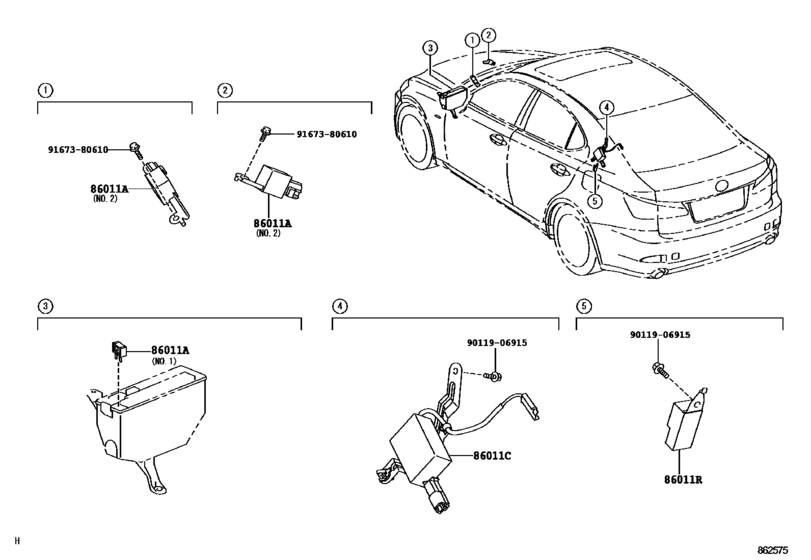 ①

91673-80610

86011A
(NO. 2)

②

91673-80610

86011A
(NO. 2)

③ ① ②

④

⑤

③

86011A
(NO. 1)

④

90119-06915

86011C

⑤

90119-06915

86011R

H

862575