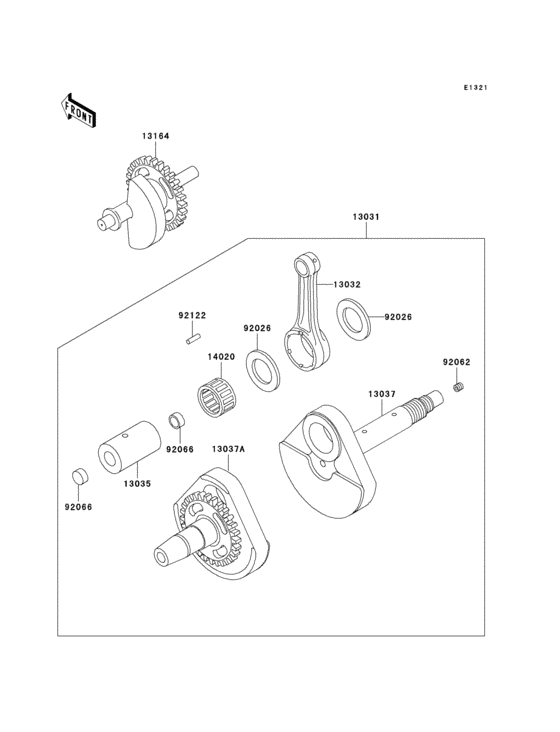 E1321

FRONT

13164

13031

13032

92026

92122

92026

14020

92062

13037

92066

13037A

13035

92066