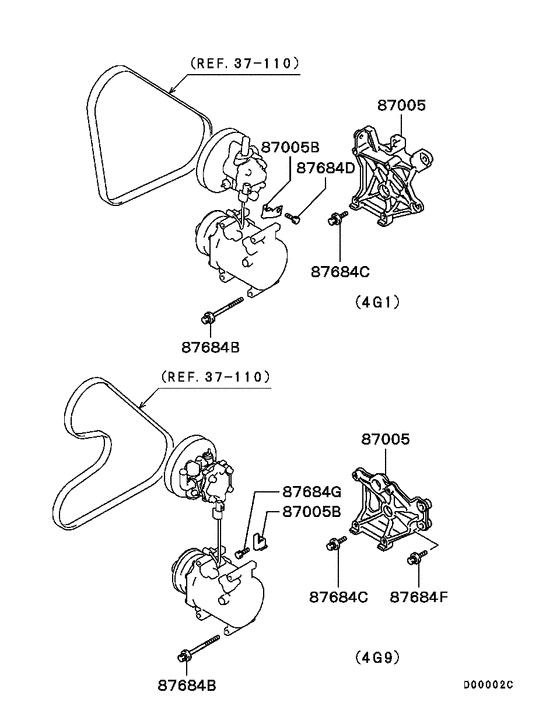 (REF. 37-110)

87005

87005B

87684D

87684C

(4G1)

87684B

(REF. 37-110)

87005

87684G

87005B

87684C

87684F

(4G9)

87684B

D00002C