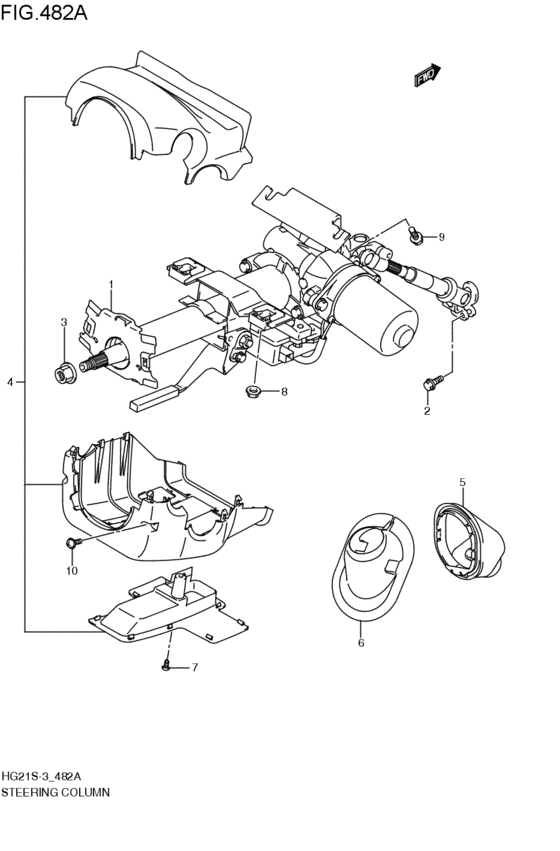 FIG.482A

FWD

9

1

3

4

8

2

5

10

6

7

HG21S-3_482A
STEERING COLUMN