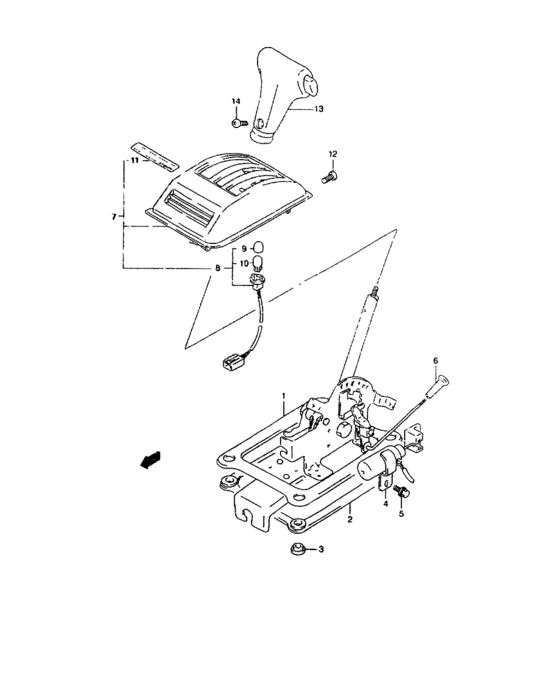 14
13
12
11
7
9
10
8
6
1
4
5
2
3