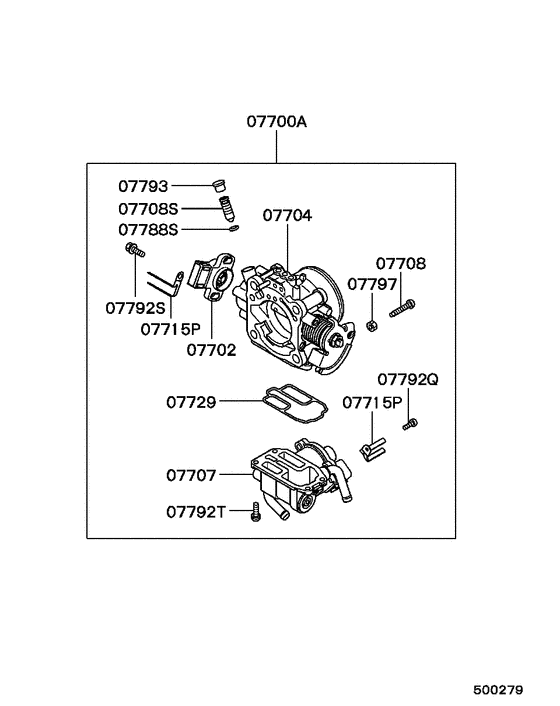 07700A

07793
07708S
07788S
07704
07708
07797
07792S
07715P
07702
07792Q
07729
07715P
07707
07792T

500279