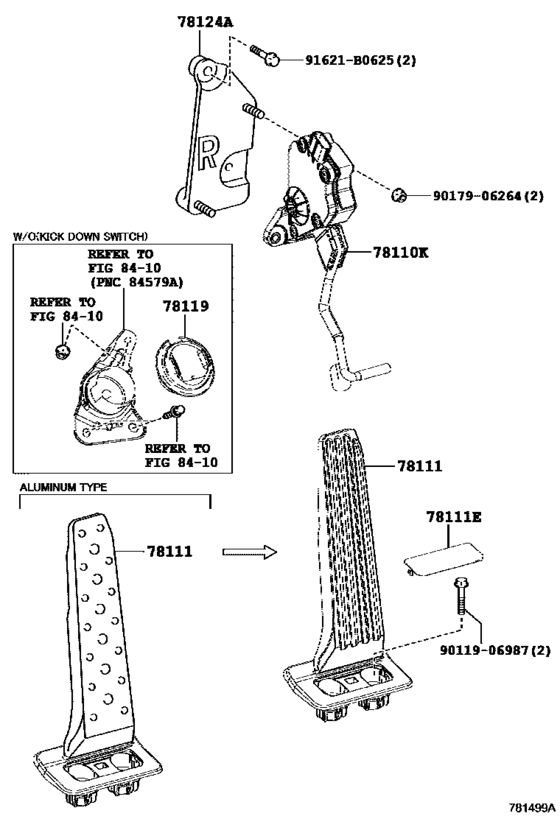 78124A

91621-B0625(2)

R

90179-06264(2)

W/O(KICK DOWN SWITCH)

REFER TO
FIG 84-10
(PNC 84579A)

REFER TO
FIG 84-10

78119

78110K

REFER TO
FIG 84-10

ALUMINUM TYPE

78111

78111

78111E

90119-06987(2)

781499A