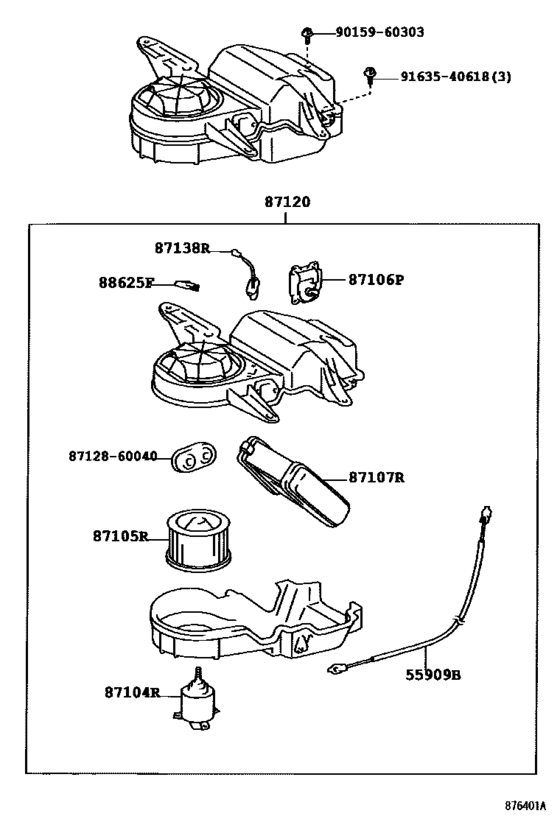 90159-60303
91635-40618(3)
87120
87138R
88625F
87106P
87128-60040
87107R
87105R
55909B
87104R
876401A