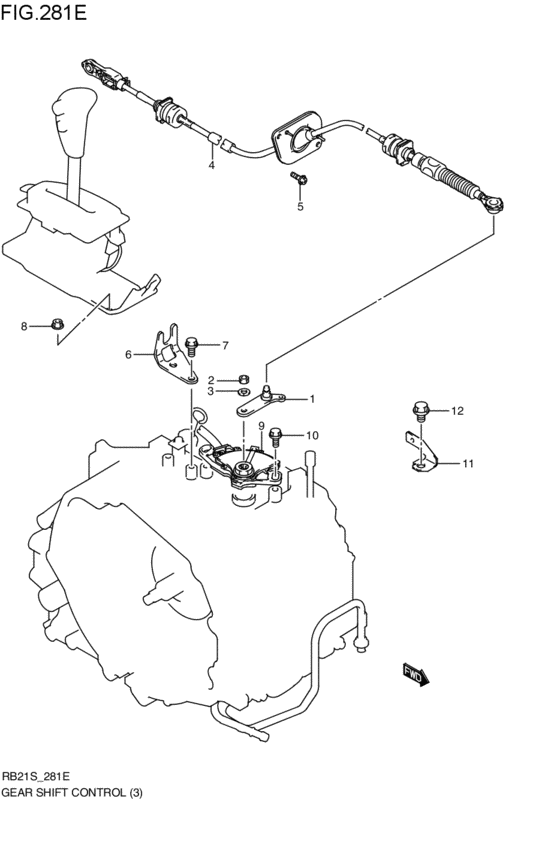 FIG.281E

4

5

8

6

7

2

3

1

9

10

12

11

FWD

RB21S_281E
GEAR SHIFT CONTROL (3)