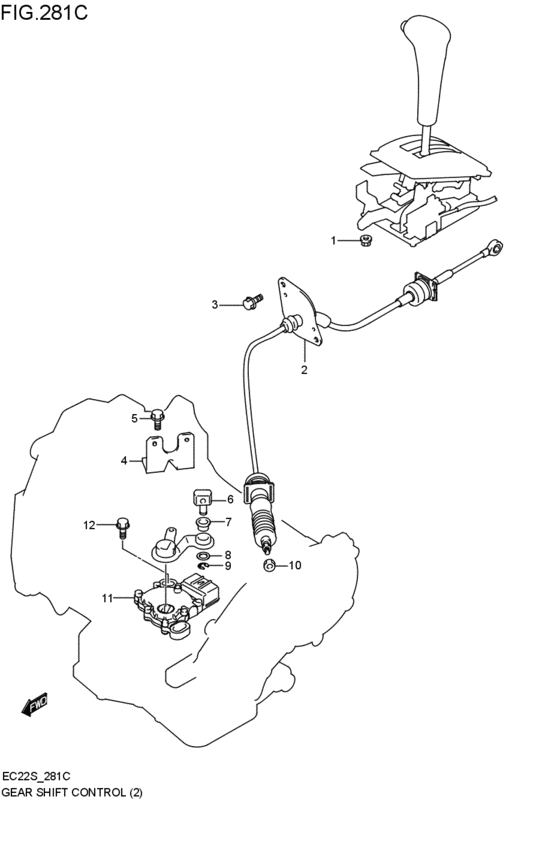 FIG.281C

1
3
2
5
4
6
12
7
8
9
10
11
FWD

EC22S_281C
GEAR SHIFT CONTROL (2)