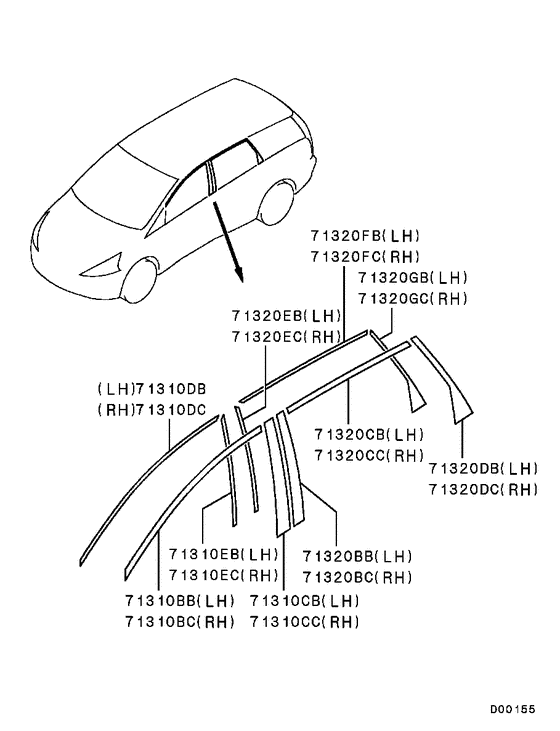 71320FB(LH)
71320FC(RH)
71320GB(LH)
71320GC(RH)
71320EB(LH)
71320EC(RH)
(LH)71310DB
(RH)71310DC
71320CB(LH)
71320CC(RH)
71320DB(LH)
71320DC(RH)
71310EB(LH)
71310EC(RH)
71320BB(LH)
71320BC(RH)
71310BB(LH)
71310BC(RH)
71310CB(LH)
71310CC(RH)
D00155