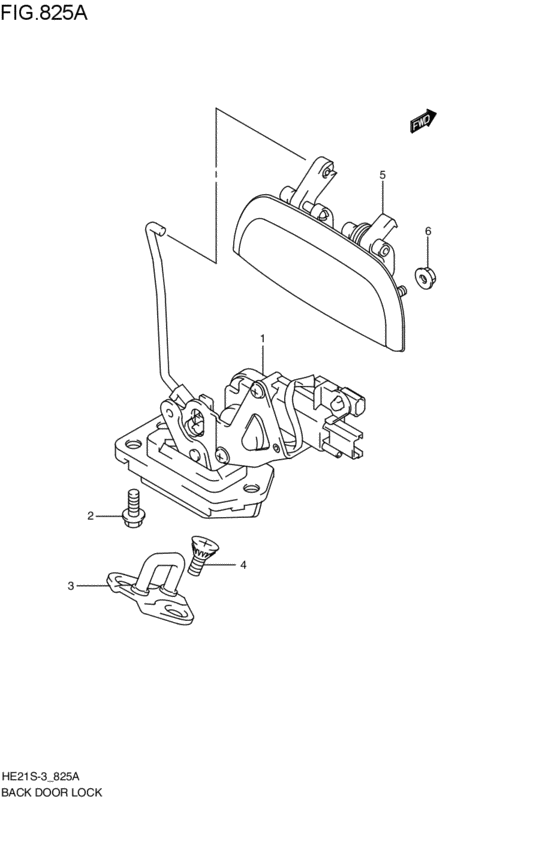 FIG.825A

FWD

5

6

1

2

4

3

HE21S-3_825A
BACK DOOR LOCK