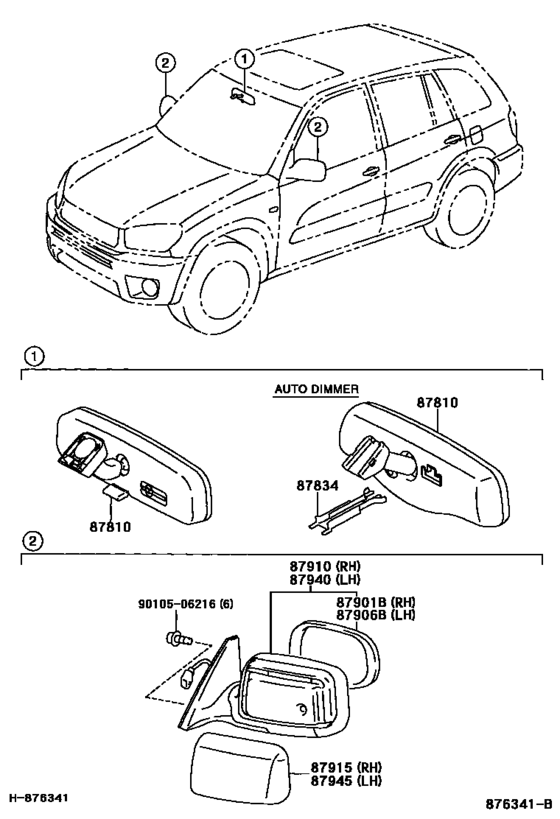 2
1
2
1
AUTO DIMMER
87810
87834
87810
2
87910 (RH)
87940 (LH)
90105-06216 (6)
87901B (RH)
87906B (LH)
87915 (RH)
87945 (LH)
H-876341
876341-B