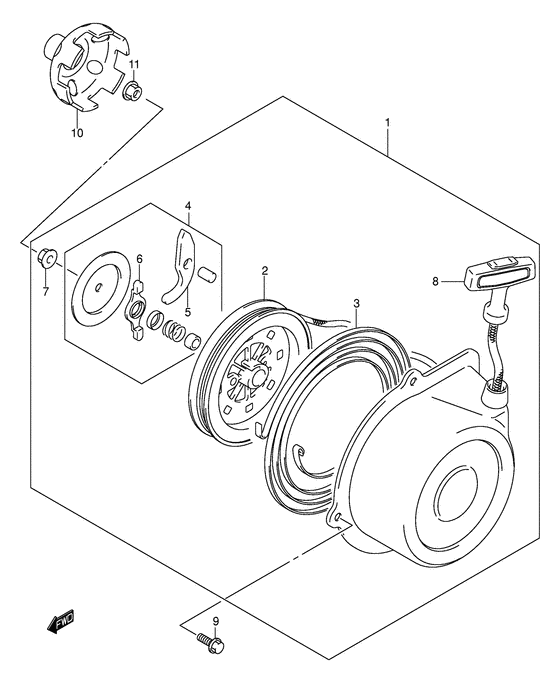 11
10
1
4
6
7
5
2
3
8
FWD
9