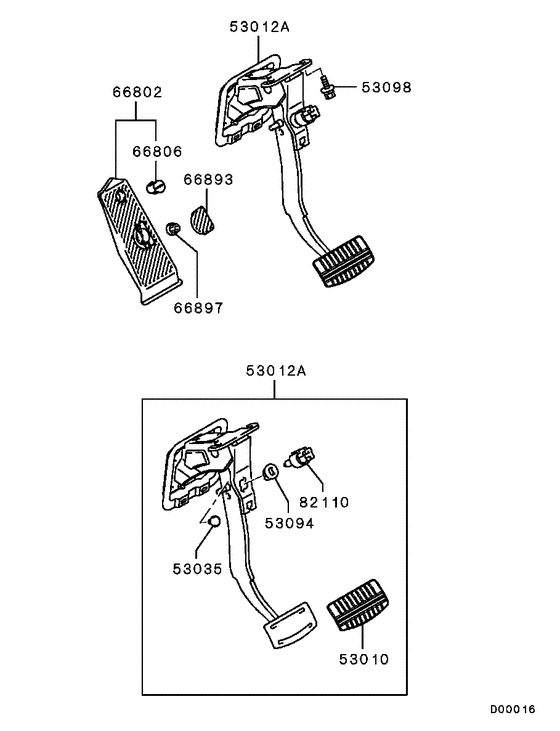 53012A

66802

53098

66806

66893

66897

53012A

82110

53094

53035

53010

D00016