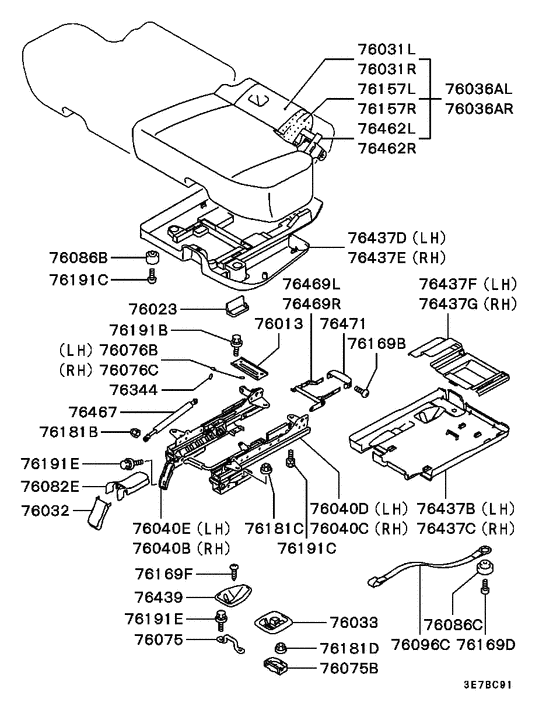 76031L
76031R
76157L
76157R
76462L
76462R
76036AL
76036AR

76437D (LH)
76437E (RH)

76086B
76191C

76023
76469L
76469R
76437F (LH)
76437G (RH)

76191B
76013
76471
76169B

(LH) 76076B
(RH) 76076C
76344
76467
76181B

76191E
76082E
76032

76040E (LH)
76040B (RH)
76181C
76040D (LH)
76040C (RH)
76191C
76437B (LH)
76437C (RH)

76169F
76439
76191E
76075
76033
76181D
76075B
76086C
76096C
76169D

3E7BC91