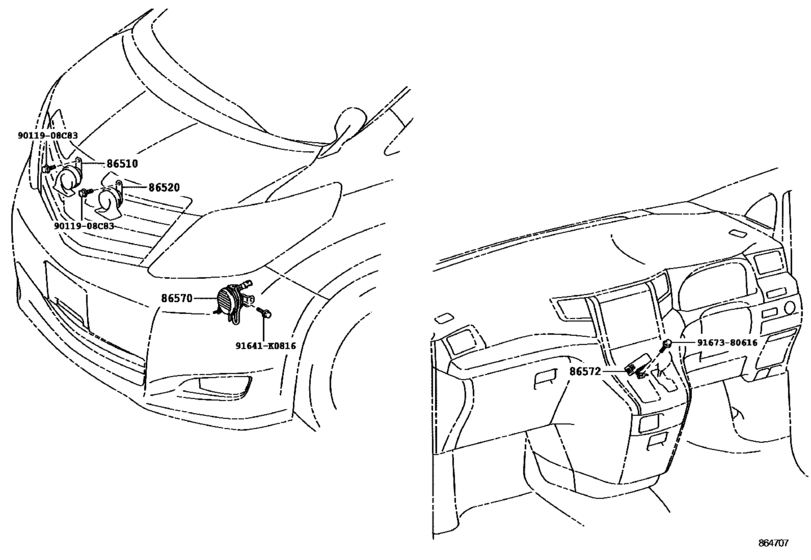 90119-08C83
86510
86520
90119-08C83
86570
91641-K0816
91673-80616
86572
864707