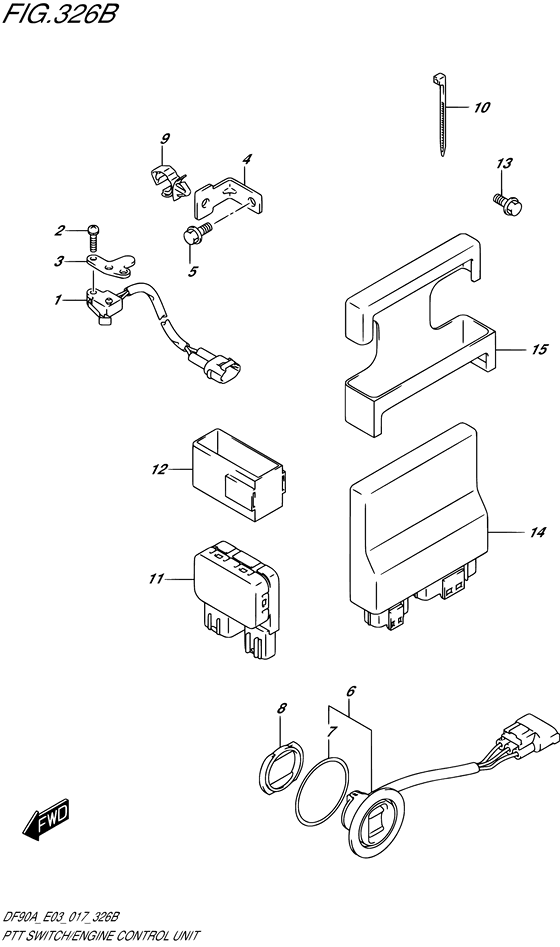 FIG.326B

10
9
4
13
2
3
5
1
15
12
14
11
6
8
7
FWD

DF90A_E03_017_326B
PTT SWITCH/ENGINE CONTROL UNIT