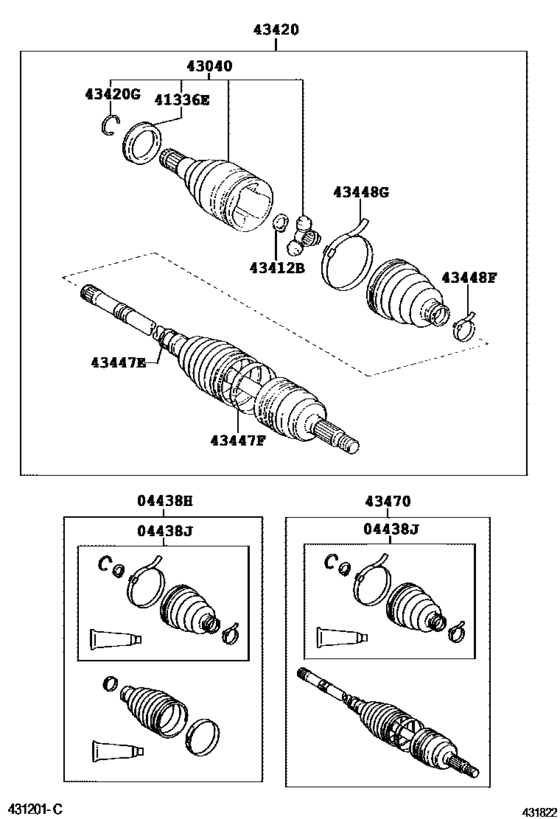 43420

43040

43420G

41336E

43448G

43412B

43448F

43447E

43447F

04438H

04438J

43470

04438J

431201-C

431822