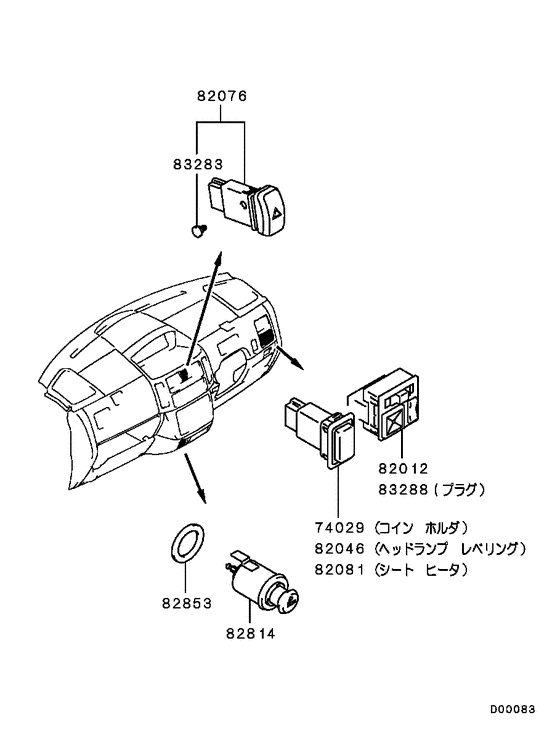 82076

83283

82012
83288 (プラグ)

74029 (コイン ホルダ)
82046 (ヘッドランプ レベリング)
82081 (シート ヒータ)

82853

82814

D00083