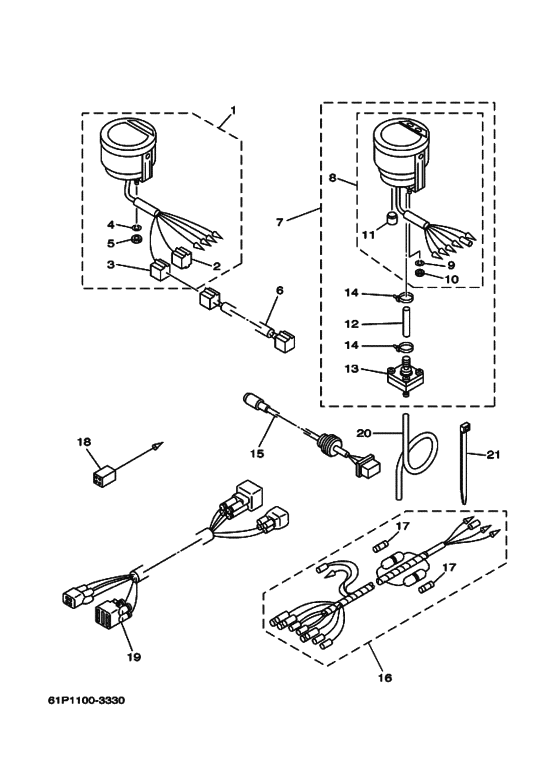 1
4
5
3
2
6
8
7
11
9
10
14
12
14
13
18
15
20
21
17
17
19
16
61P1100-3330