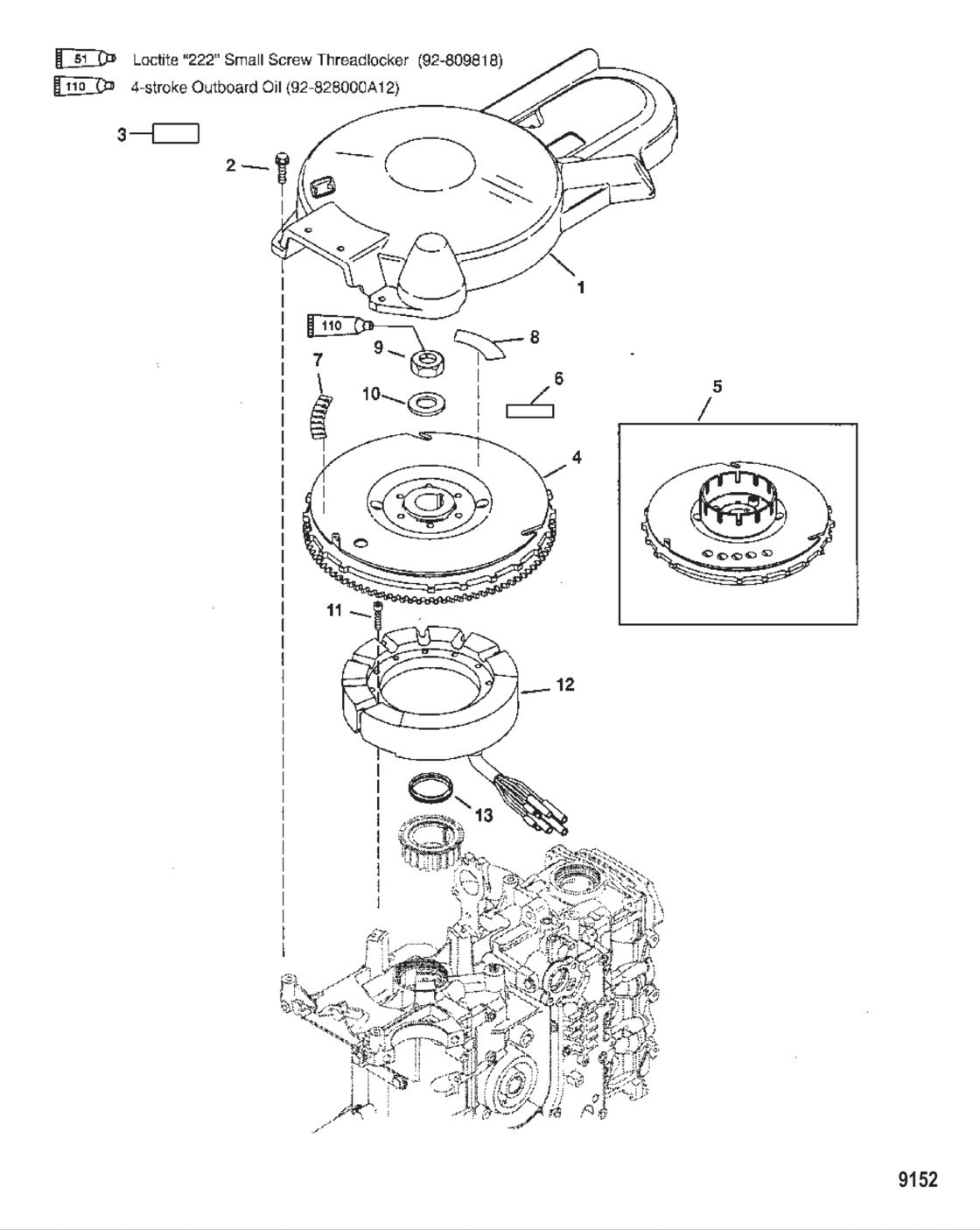 51 Loctite "222" Small Screw Threadlocker (92-809818)
110 4-stroke Outboard Oil (92-828000A12)

3
2
1
110
9
8
7
10
6
5
4
11
12
13

9152