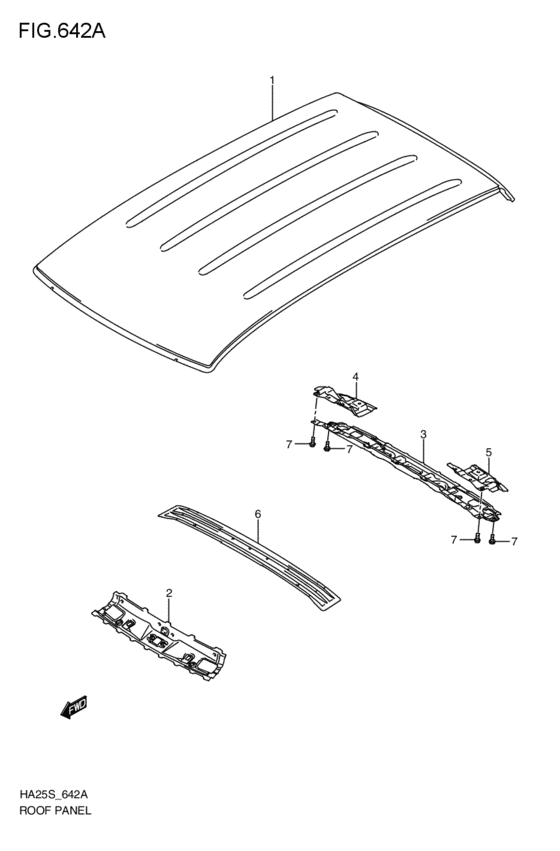 FIG.642A

1

4

3

7

7

5

7

7

6

2

FWD

HA25S_642A
ROOF PANEL