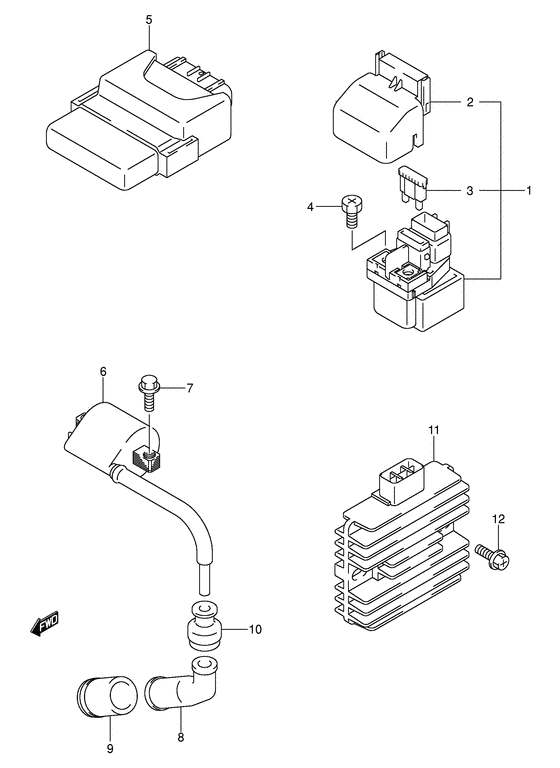 5
2
3
1
4
6
7
11
12
FWD
10
9
8