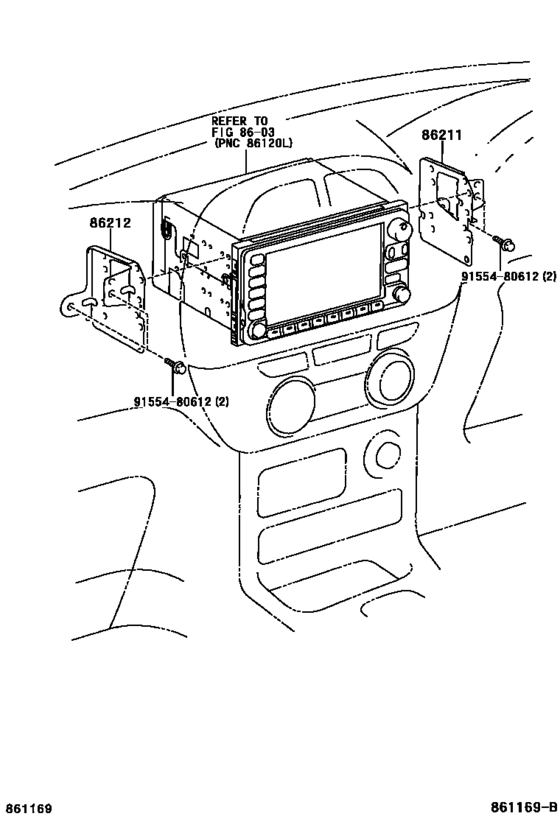 REFER TO
FIG 86-03
(PNC 86120L)

86211

86212

91554-80612 (2)

91554-80612 (2)

861169

861169-B