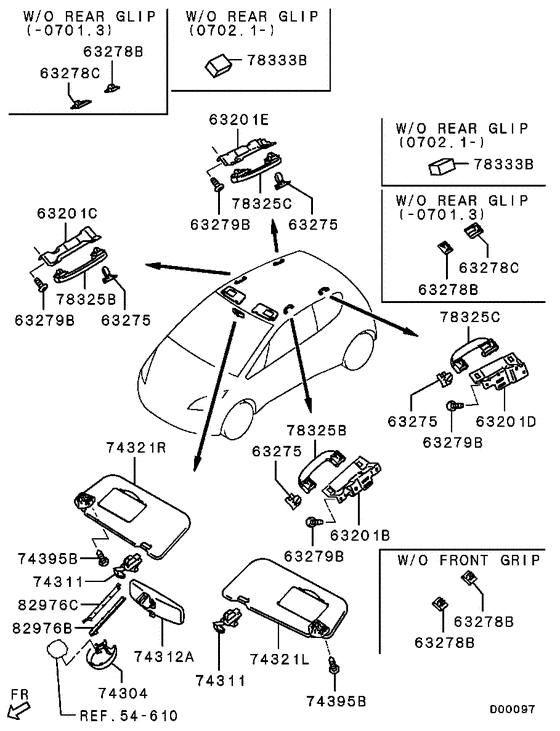 W/O REAR GLIP
(-0701.3)
63278B
63278C

W/O REAR GLIP
(0702.1-)
78333B

63201E
78325C
63279B
63275

W/O REAR GLIP
(0702.1-)
78333B

W/O REAR GLIP
(-0701.3)
63278C
63278B

63201C
78325B
63279B
63275

78325C
63275
63201D
63279B

78325B
63275
63201B
63279B

74321R
74395B
74311
82976C
82976B
74312A
74304
REF.54-610
FR

74311
74321L
74395B

W/O FRONT GRIP
63278B
63278B

D00097