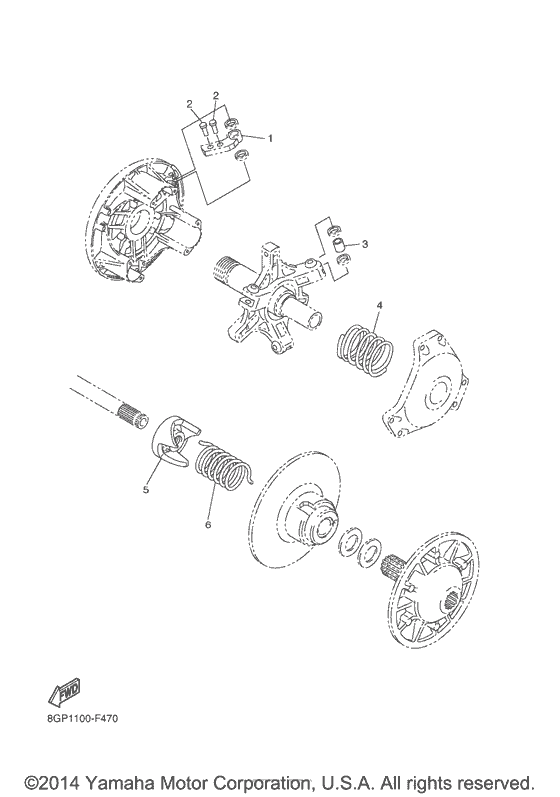 2
2
1
3
4
5
6
FWD
8GP1100-F470
©2014 Yamaha Motor Corporation, U.S.A. All rights reserved.