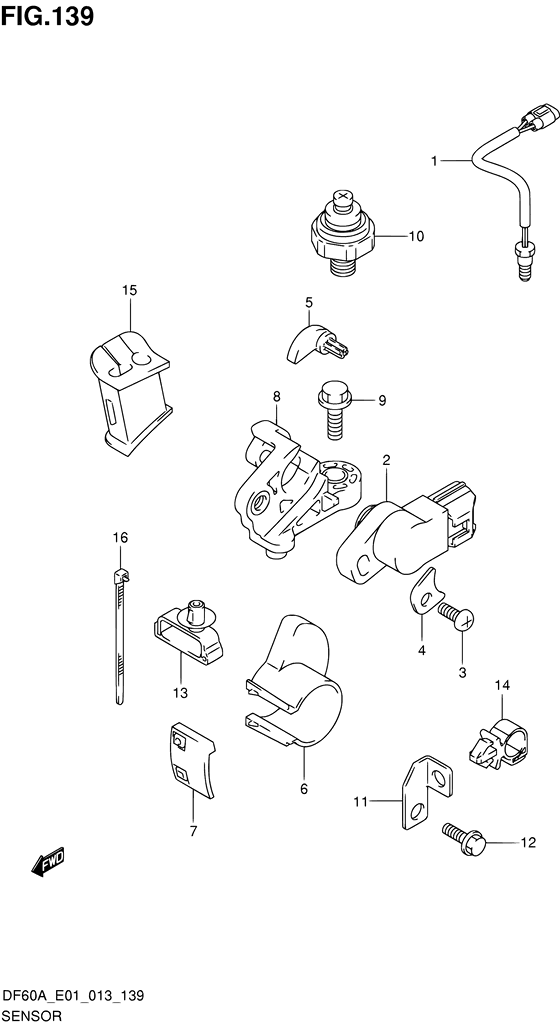 FIG.139

1
10
15
5
9
8
2
16
4
3
13
14
6
7
11
12
FWD

DF60A_E01_013_139
SENSOR