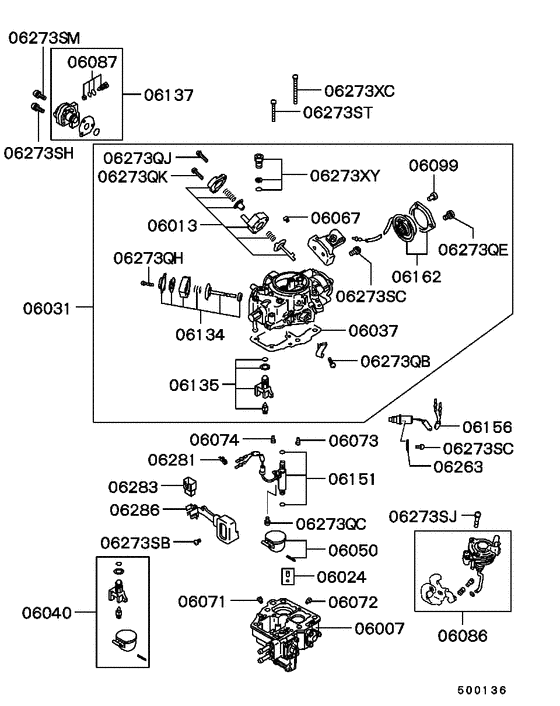 06273SM
06087
06137
06273SH
06273XC
06273ST
06273QJ
06273QK
06273XY
06099
06013
06067
06273QE
06273QH
06162
06273SC
06031
06134
06037
06273QB
06135
06156
06074
06073
06273SC
06281
06263
06151
06283
06286
06273QC
06273SJ
06273SB
06050
06024
06040
06071
06072
06007
06086
500136