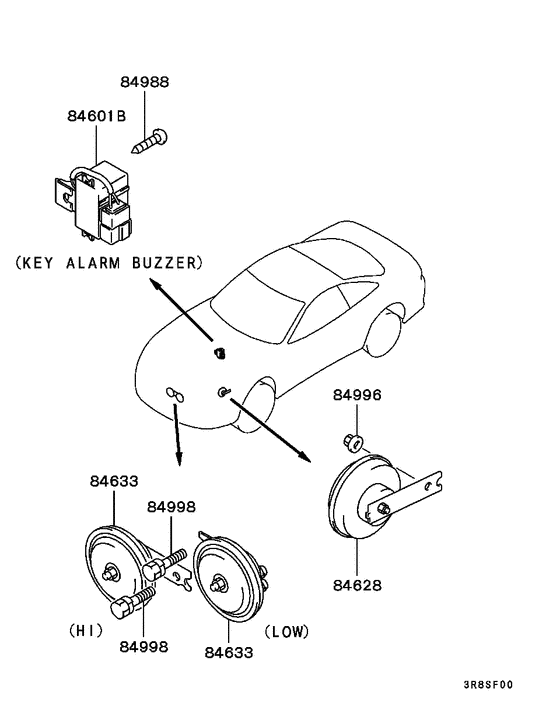 84988
84601B
(KEY ALARM BUZZER)
84996
84633
84998
84628
(HI)
84998
84633
(LOW)
3R8SF00