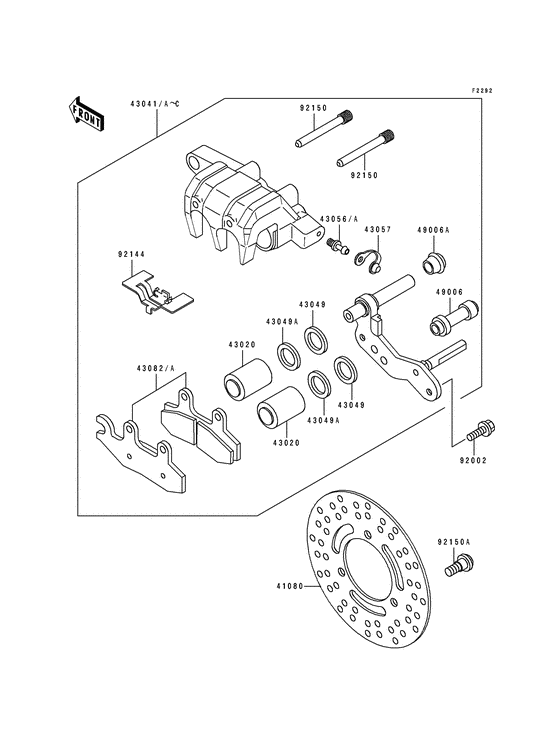 F2292

FRONT

43041/A~C

92150

92150

43056/A

43057

49006A

92144

49006

43049

43049A

43020

43082/A

43049

43049A

43020

92002

92150A

41080