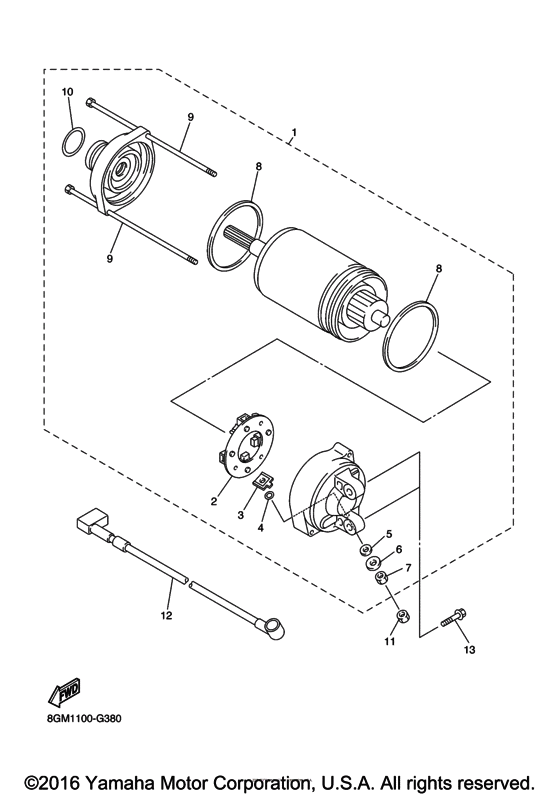 10
9
1
8
9
8
2
3
4
5
6
7
12
11
13
FWD
8GM1100-G380
©2016 Yamaha Motor Corporation, U.S.A. All rights reserved.