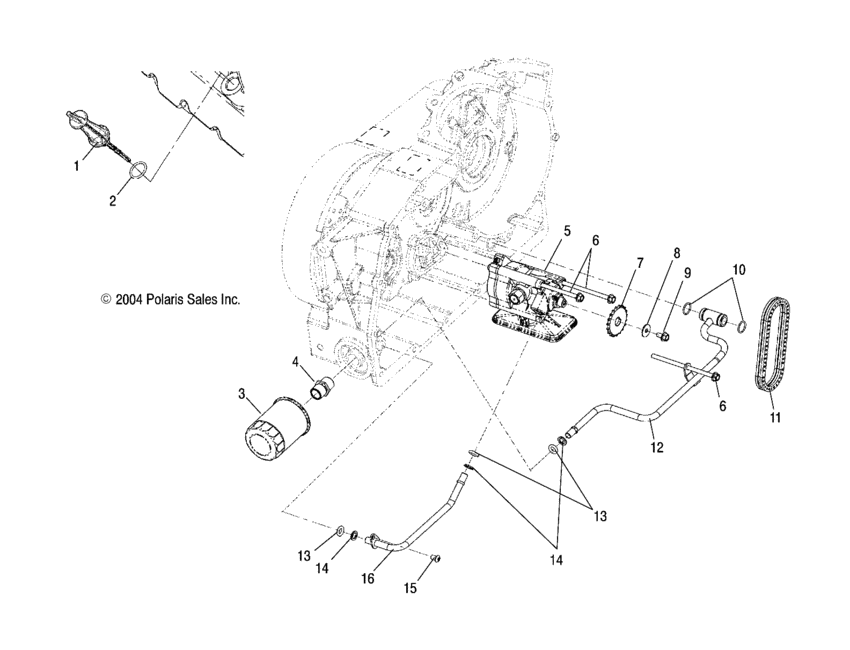 1
2
© 2004 Polaris Sales Inc.
5
6
7
8
9
10
4
3
6
11
12
13
14
13
14
16
15