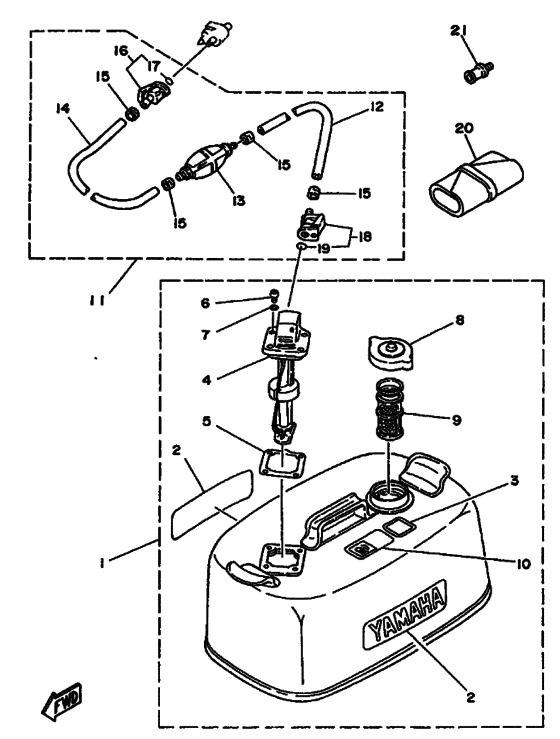 21
16
17
15
14
12
20
15
13
15
15
18
19
11
6
7
8
4
9
5
2
3
1
10
YAMAHA
2
FWD