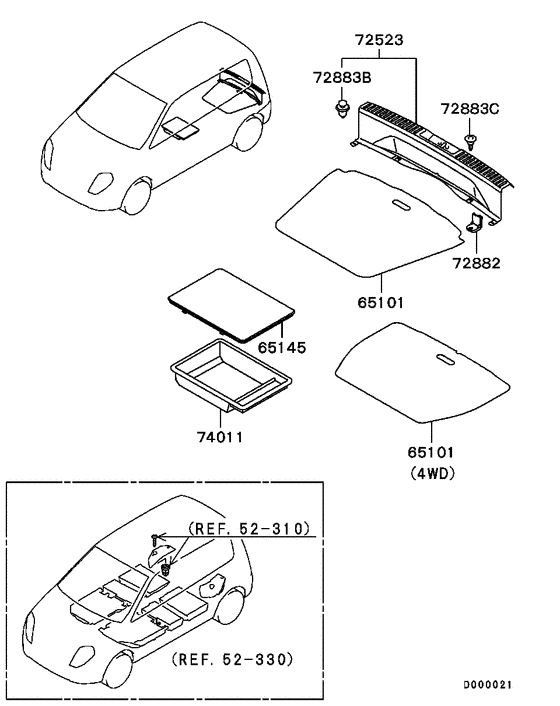 72523

72883B

72883C

72882

65101

65145

74011

65101
(4WD)

(REF. 52-310)

(REF. 52-330)

D000021