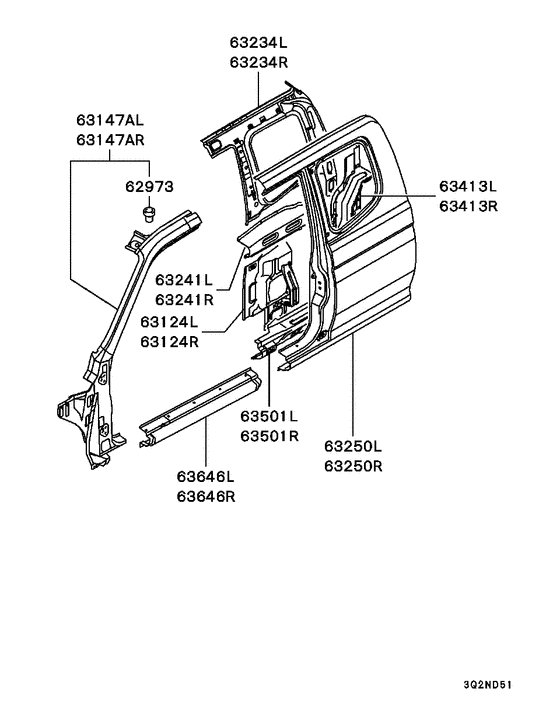 63234L
63234R

63147AL
63147AR

62973

63413L
63413R

63241L
63241R

63124L
63124R

63501L
63501R

63250L
63250R

63646L
63646R

3Q2ND51