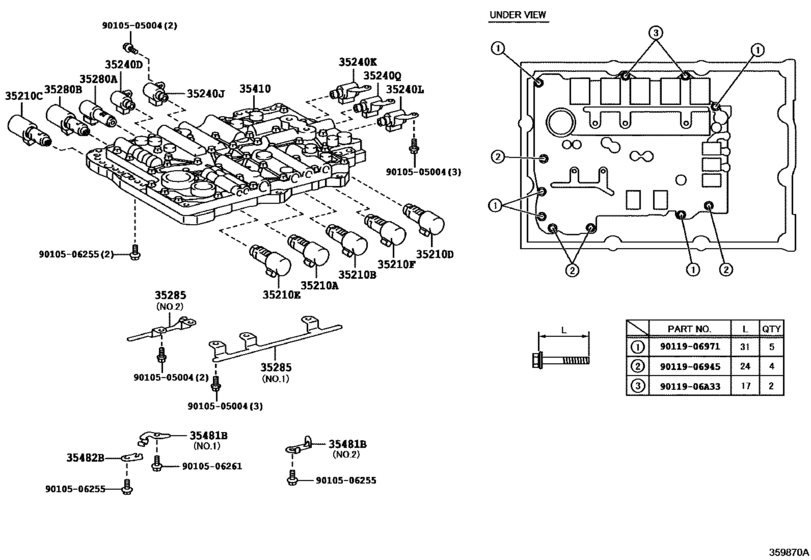 90105-05004(2)
35240D
35280A
35280B
35210C
35240J
35410
35240K
35240Q
35240L
90105-05004(3)
90105-06255(2)
35210D
35210F
35210B
35210A
35210E
35285
(NO.2)
90105-05004(2)
35285
(NO.1)
90105-05004(3)
35481B
(NO.1)
35482B
90105-06261
90105-06255
35481B
(NO.2)
90105-06255

UNDER VIEW
1
3
1
2
1
2
1
2

L

| | PART NO. | L | QTY |
|---|---|---|---|
| 1 | 90119-06971 | 31 | 5 |
| 2 | 90119-06945 | 24 | 4 |
| 3 | 90119-06A33 | 17 | 2 |

359870A