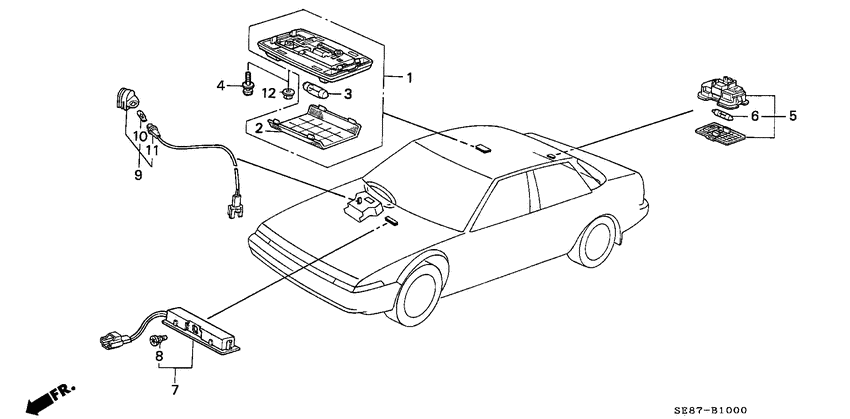 1
4
12
3
2
10
11
9
6
5
8
7
FR.
SE87-B1000