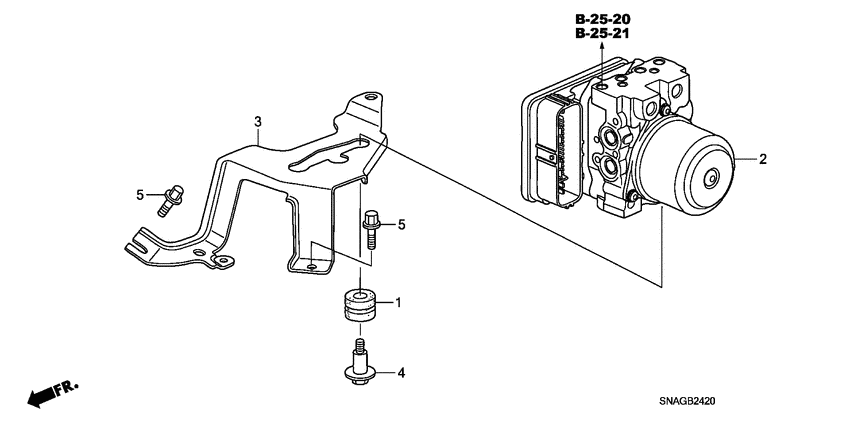 B-25-20
B-25-21

3

2

5

5

1

4

FR.

SNAGB2420