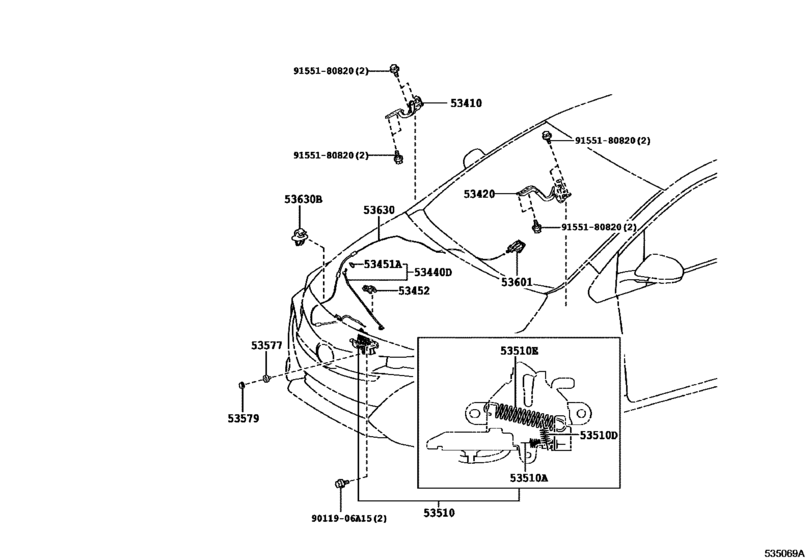 91551-80820(2)
53410
91551-80820(2)
91551-80820(2)
53420
91551-80820(2)
53630B
53630
53451A
53440D
53452
53601
53577
53579
53510E
53510D
53510A
90119-06A15(2)
53510
535069A