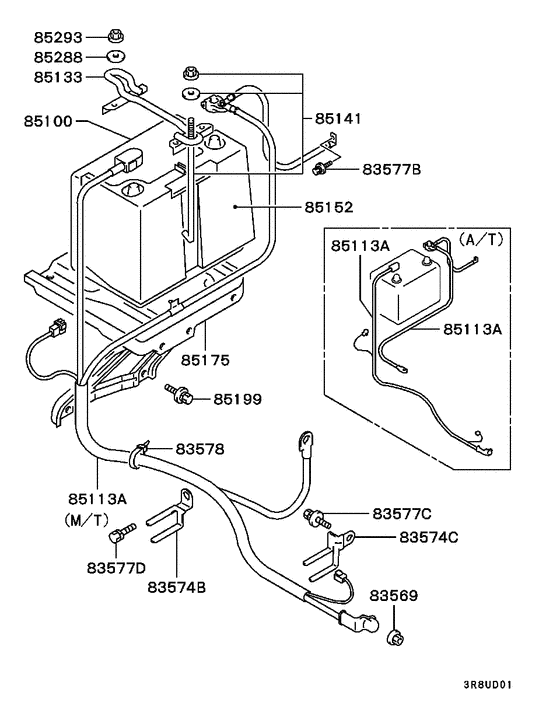 85293
85288
85133
85100
85141
83577B
85152
85113A
(A/T)
85113A
85175
85199
83578
85113A
(M/T)
83577C
83574C
83577D
83574B
83569
3R8UD01