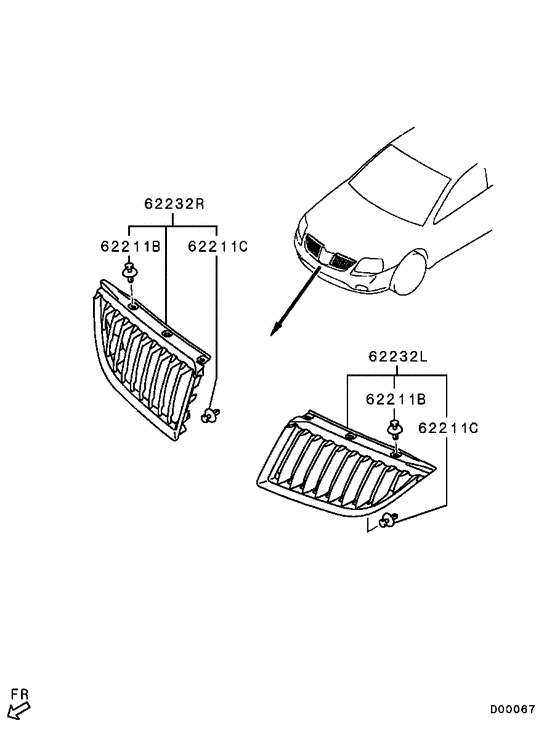 62232R
62211B
62211C
62232L
62211B
62211C
FR
D00067